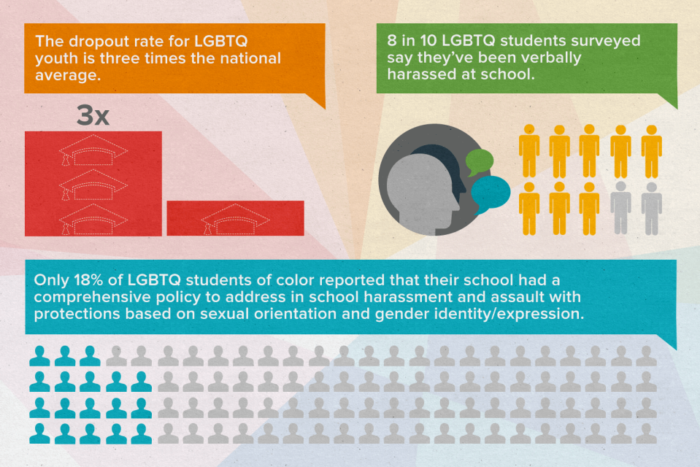 The dropout rate for LGBTQ youth is three times the national average.

3x

8 in 10 LGBTQ students surveyed say they've been verbally harassed at school.

Only 18% of LGBTQ students of color reported that their school had a comprehensive policy to address in school harassment and assault with protections based on sexual orientation and gender identity/expression.